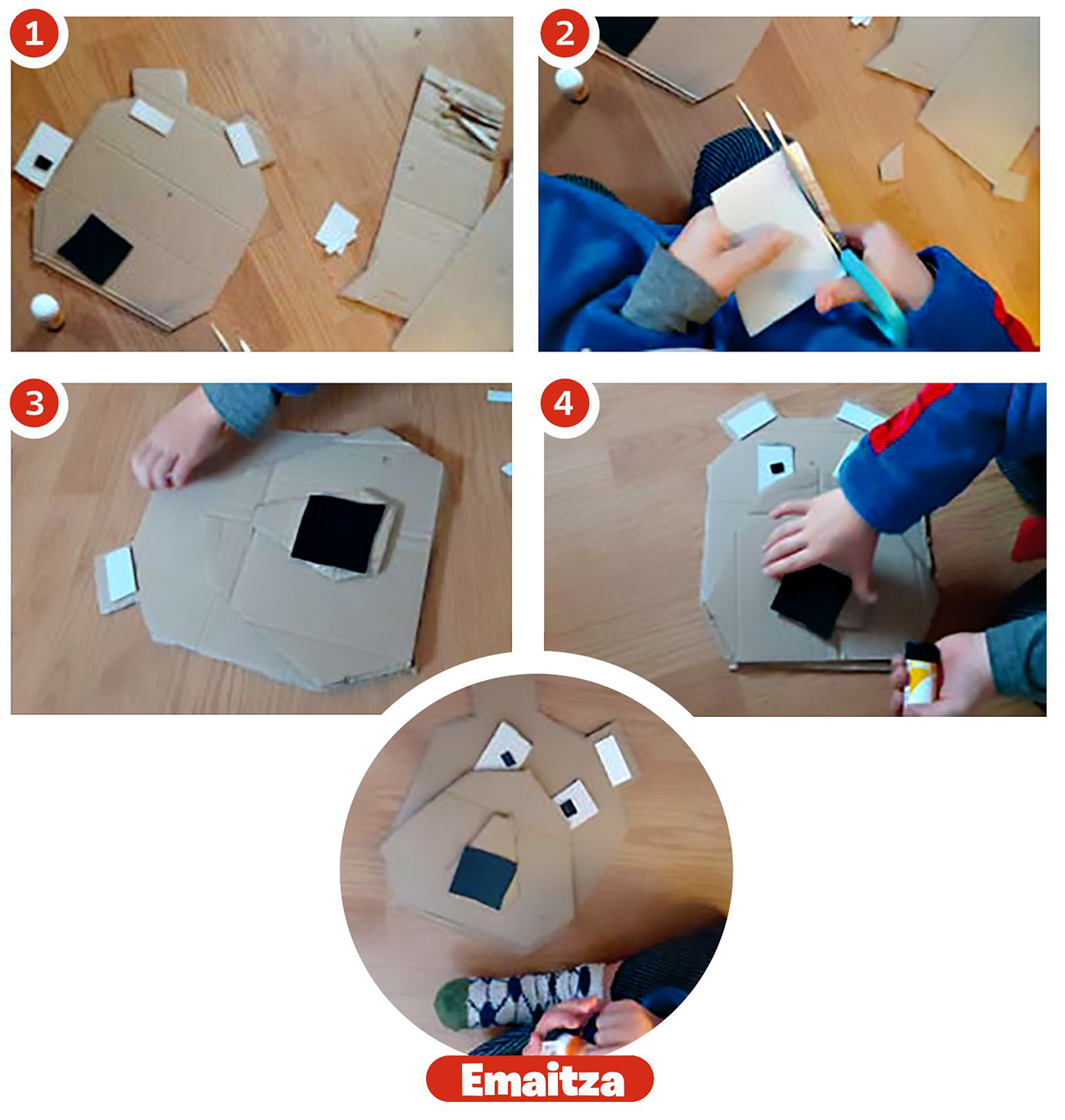 1

2

3

4

Emaitza