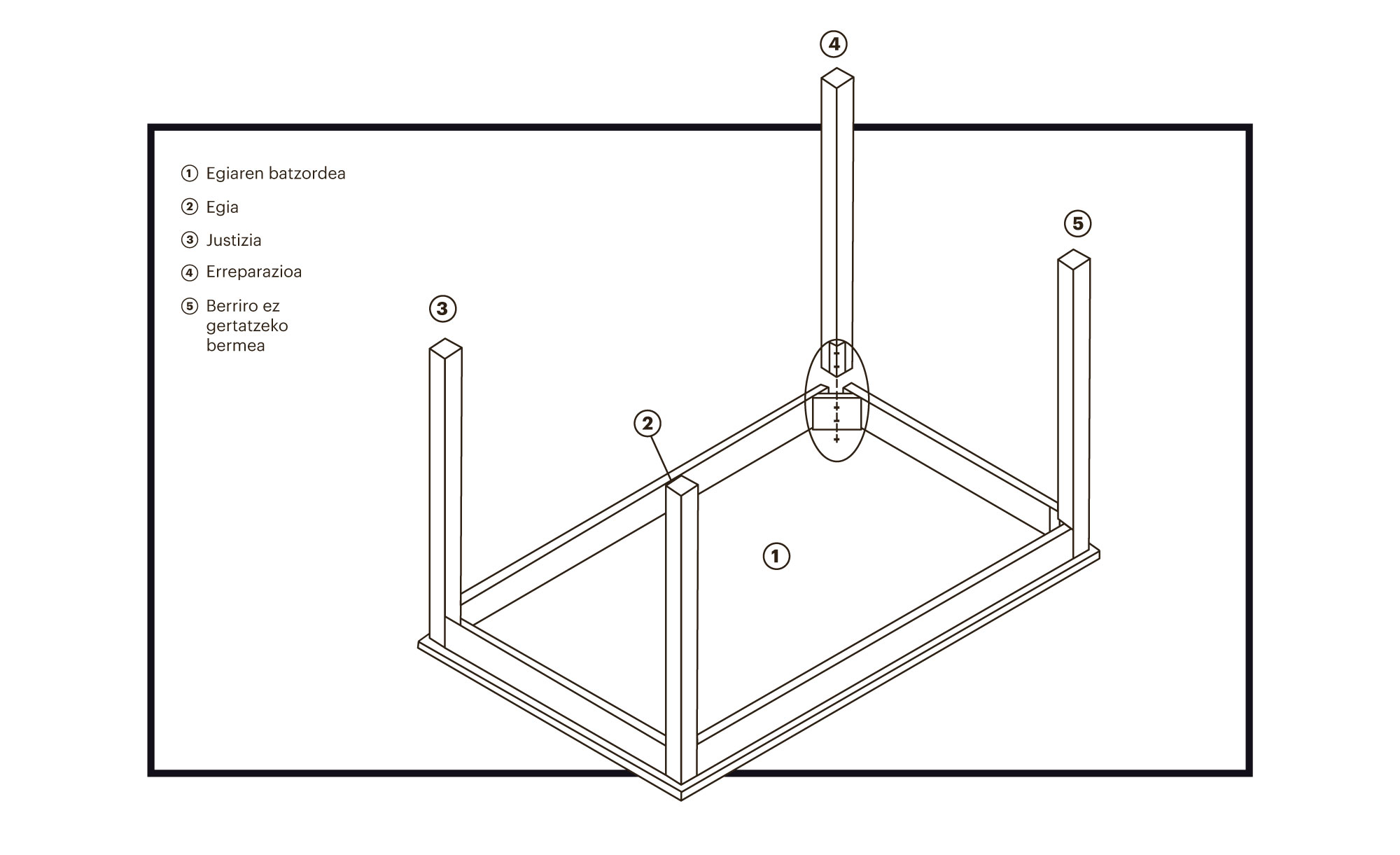 ① Egiaren batzordea
② Egia
③ Justizia
④ Erreparazioa
⑤ Berriro ez gertatzeko bermea

④

⑤

③

②

①